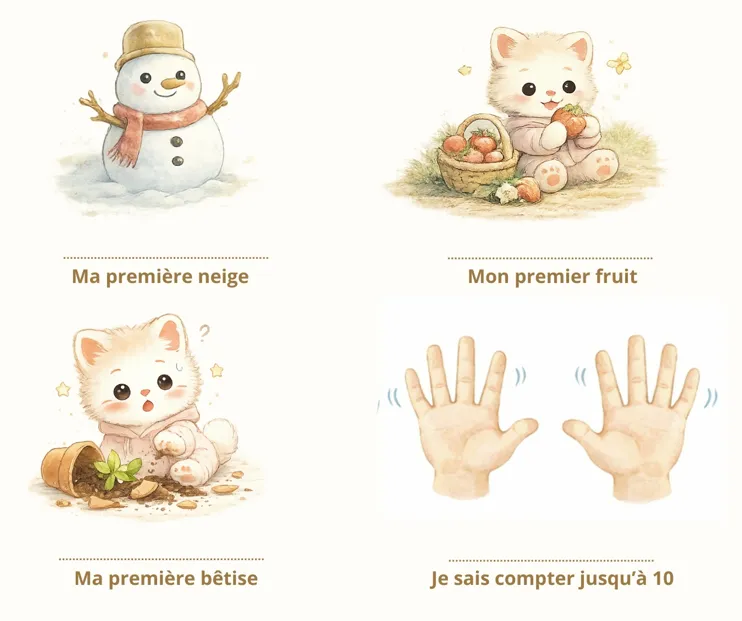 Ma première neige

Mon premier fruit

Ma première bêtise

Je sais compter jusqu'à 10